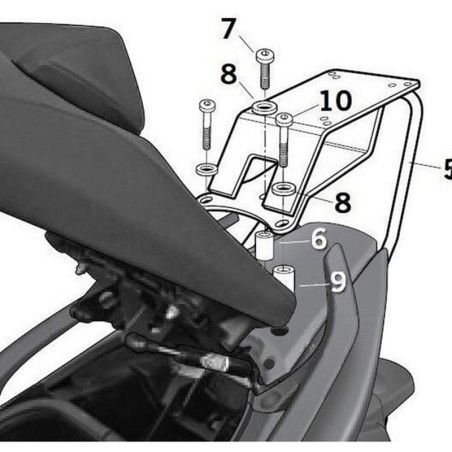 7
8
10
5
8
6
9