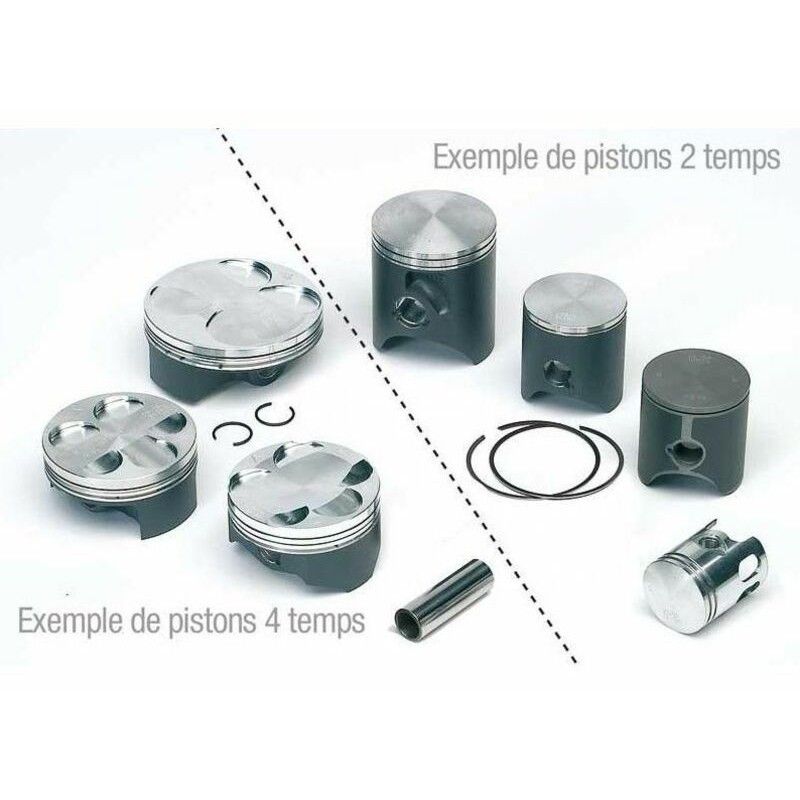 Exemple de pistons 2 temps

Exemple de pistons 4 temps