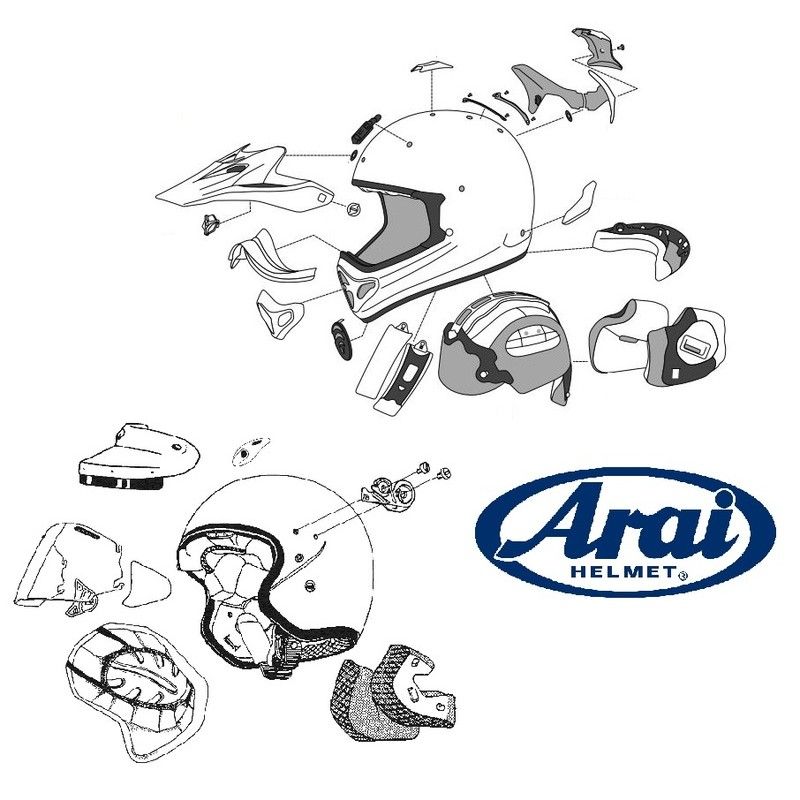 Arai
HELMET®