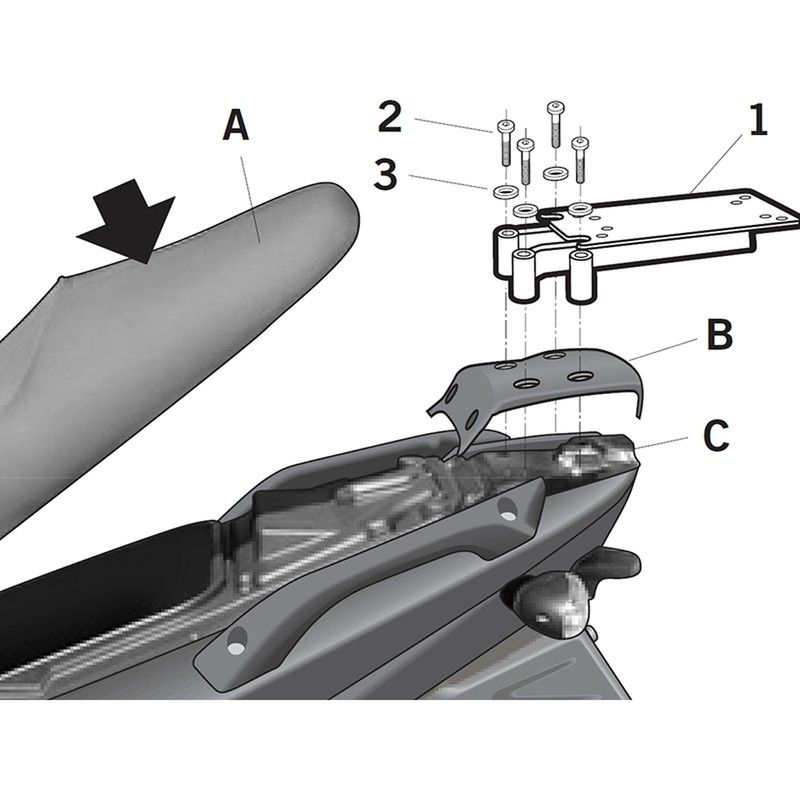 A
2
3
1
B
C